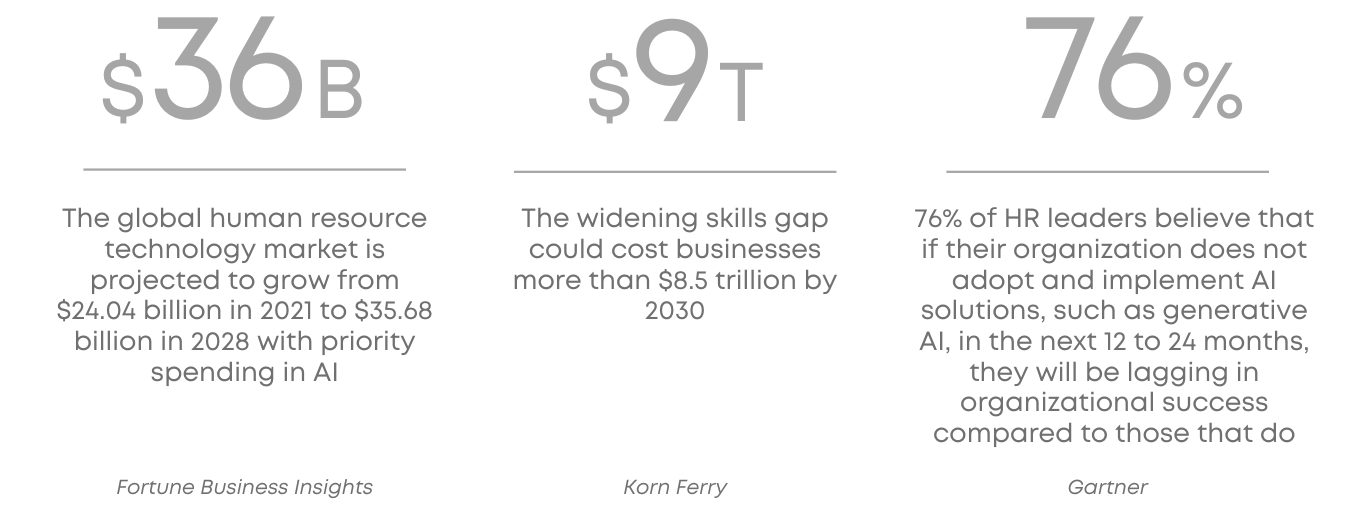 $36B

The global human resource technology market is projected to grow from $24.04 billion in 2021 to $35.68 billion in 2028 with priority spending in AI

Fortune Business Insights

$9T

The widening skills gap could cost businesses more than $8.5 trillion by 2030

Korn Ferry

76%

76% of HR leaders believe that if their organization does not adopt and implement AI solutions, such as generative AI, in the next 12 to 24 months, they will be lagging in organizational success compared to those that do

Gartner